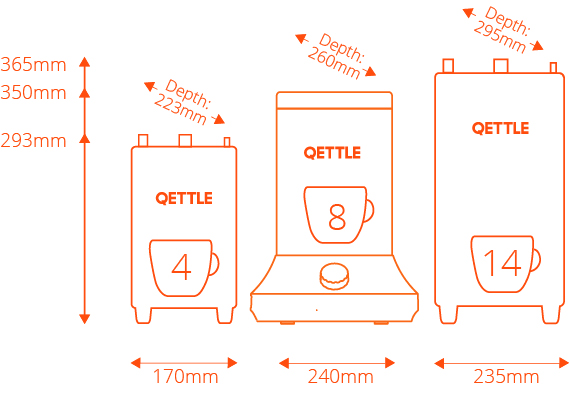 365mm
350mm
293mm

Depth:
223mm

QETTLE

4

170mm

Depth:
260mm

QETTLE

8

240mm

Depth:
295mm

QETTLE

14

235mm